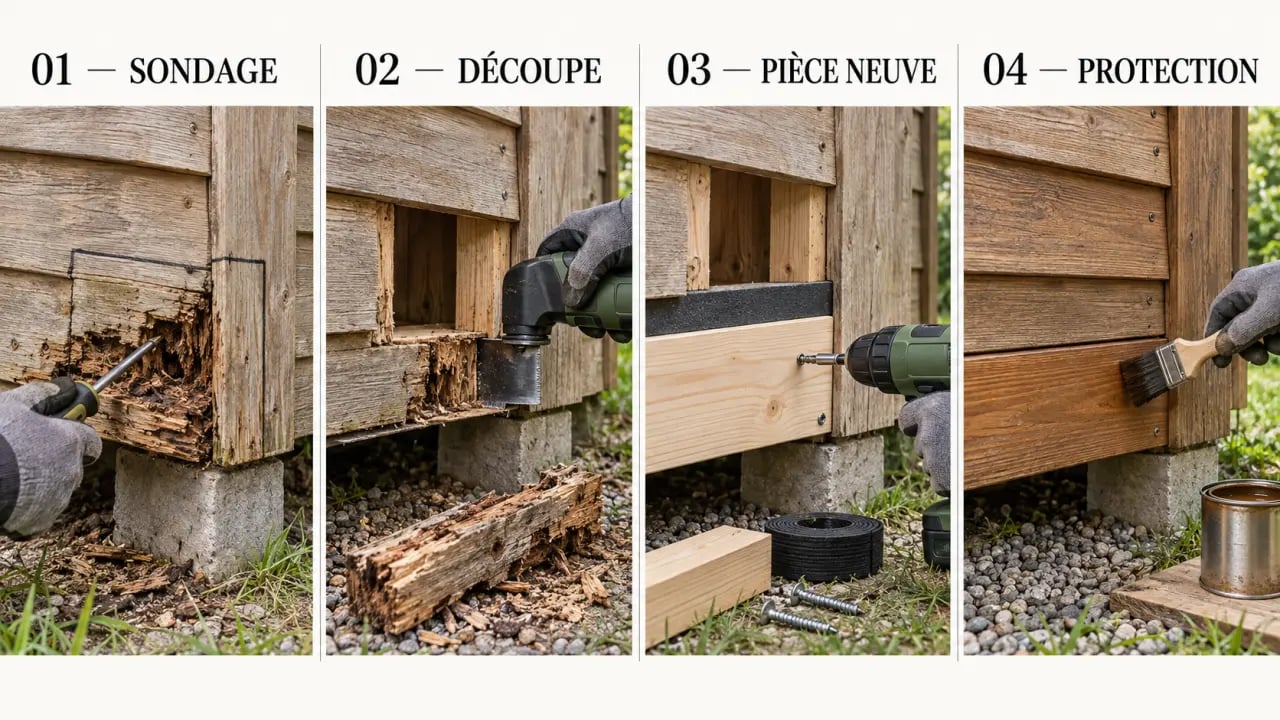 01 — SONDAGE

02 — DÉCOUPE

03 — PIÈCE NEUVE

04 — PROTECTION