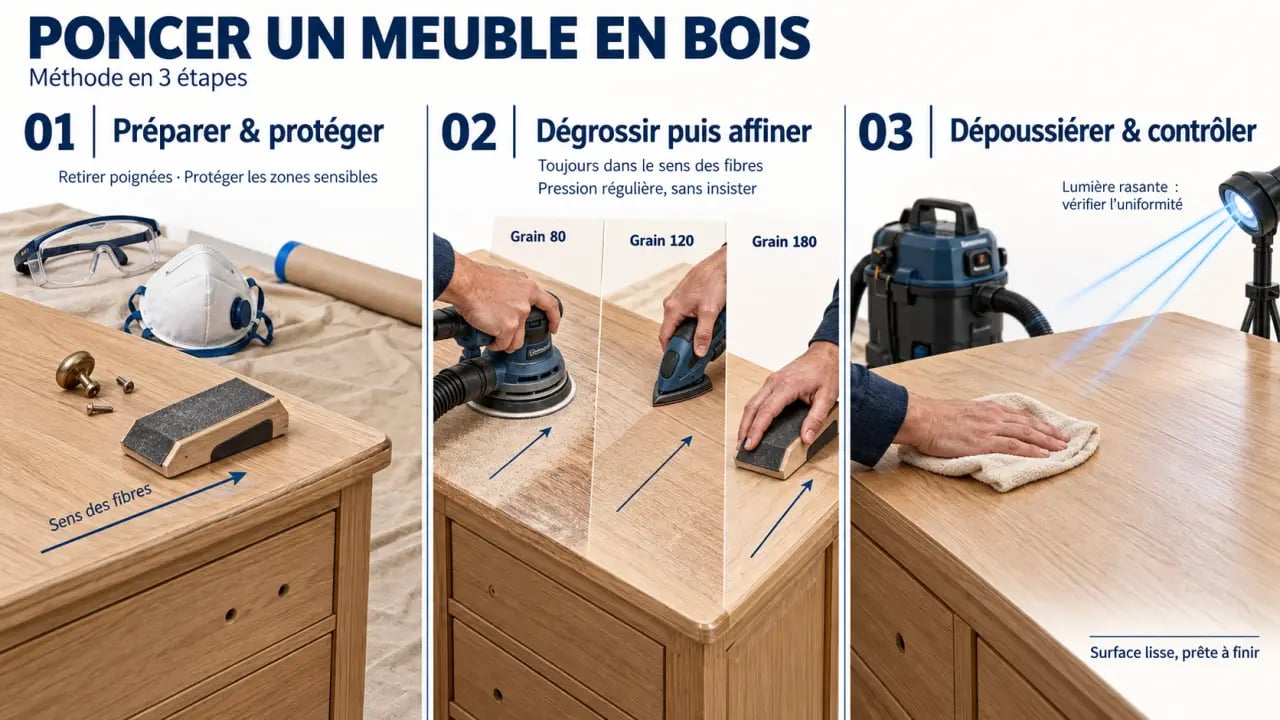 PONCER UN MEUBLE EN BOIS
Méthode en 3 étapes

01 Préparer & protéger
Retirer poignées · Protéger les zones sensibles
Sens des fibres

02 Dégrossir puis affiner
Toujours dans le sens des fibres
Pression régulière, sans insister
Grain 80
Grain 120
Grain 180

03 Dépoussiérer & contrôler
Lumière rasante : vérifier l'uniformité
Surface lisse, prête à finir